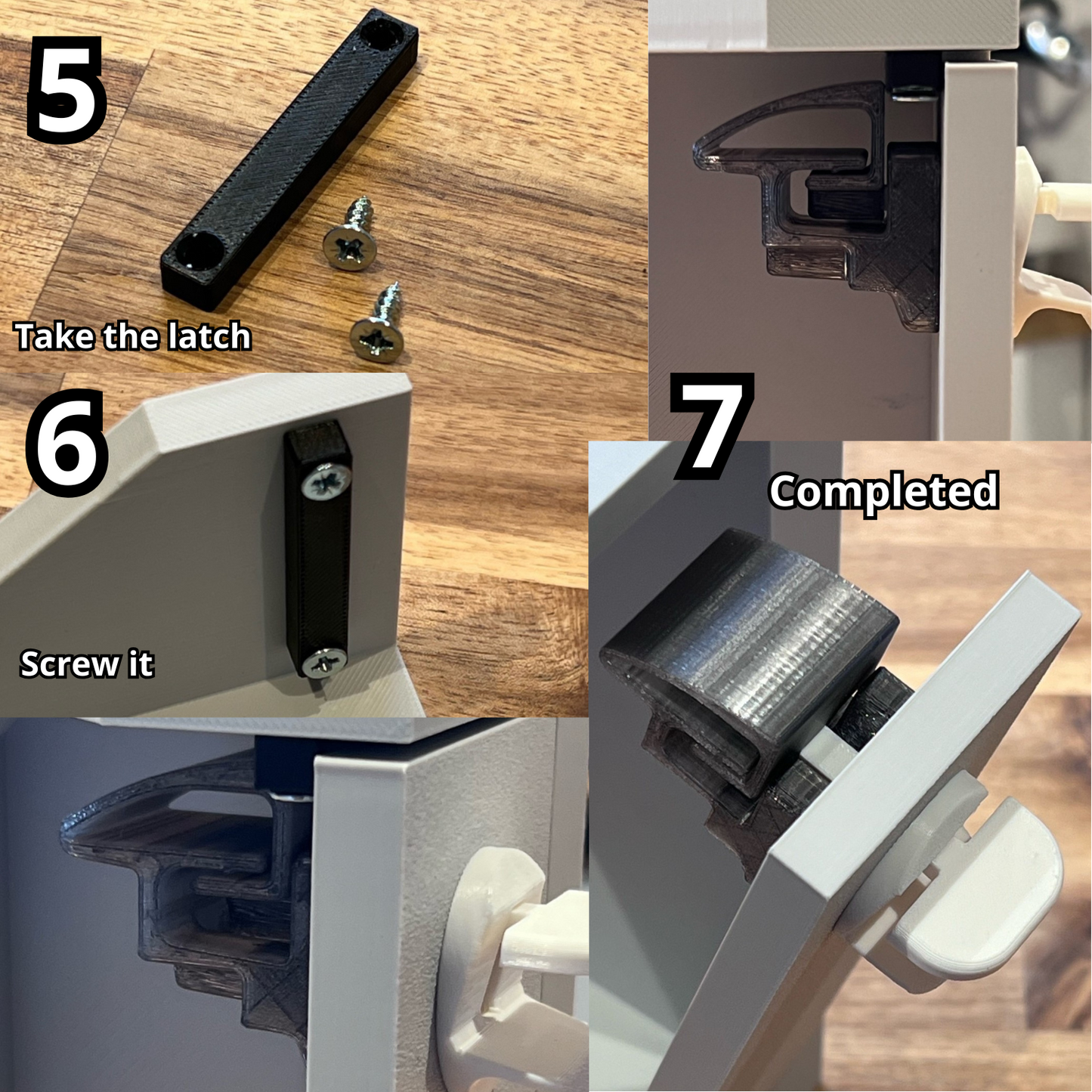 5

Take the latch

6

Screw it

7

Completed